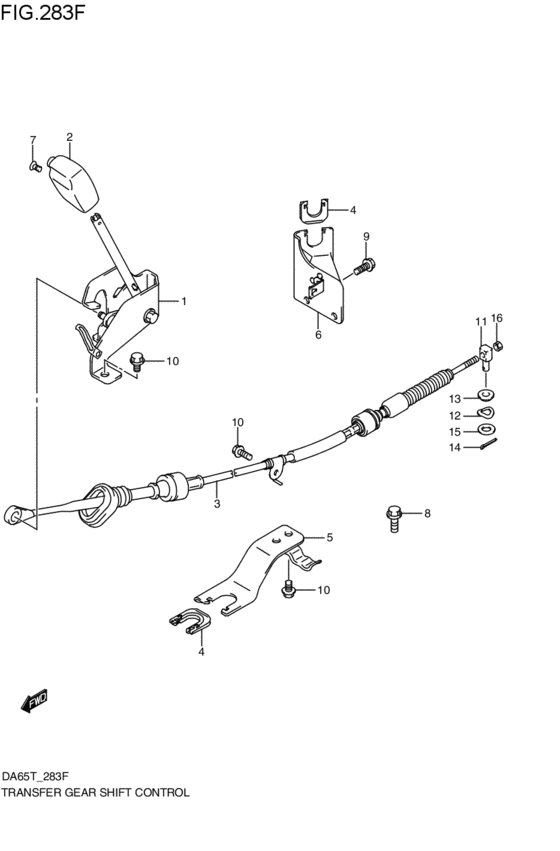 FIG.283F

7
2
4
9
1
6
11
16
10
13
12
15
14
10
3
8
5
10
4
FWD

DA65T_283F
TRANSFER GEAR SHIFT CONTROL