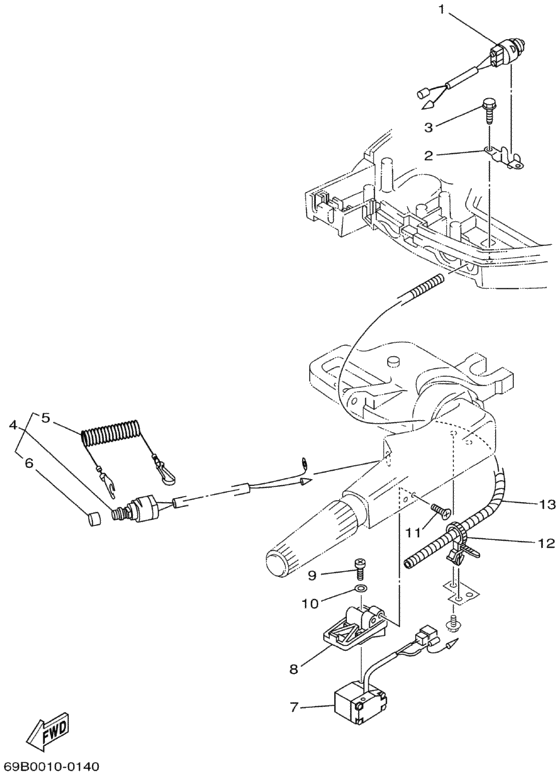 1
3
2
5
4
6
13
11
12
9
10
8
7
FWD
69B0010-0140