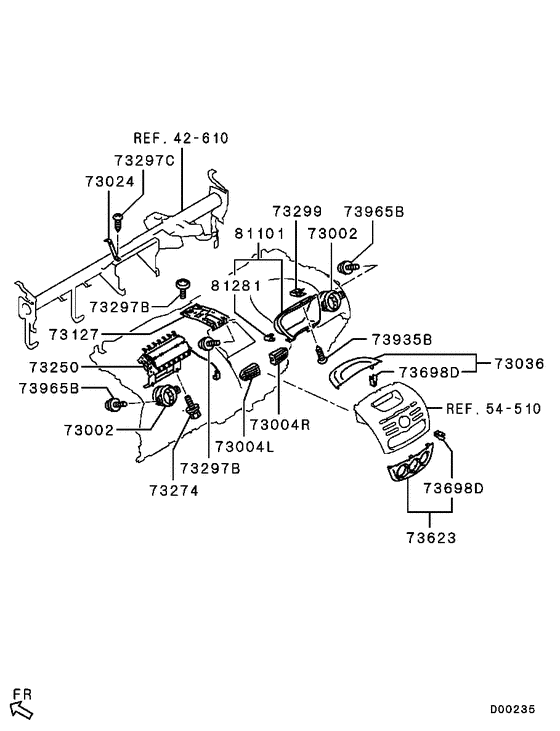 REF. 42-610
73297C
73024
73299
73965B
81101
73002
81281
73297B
73127
73935B
73250
73036
73698D
73965B
REF. 54-510
73002
73004R
73004L
73297B
73698D
73274
73623
FR
D00235