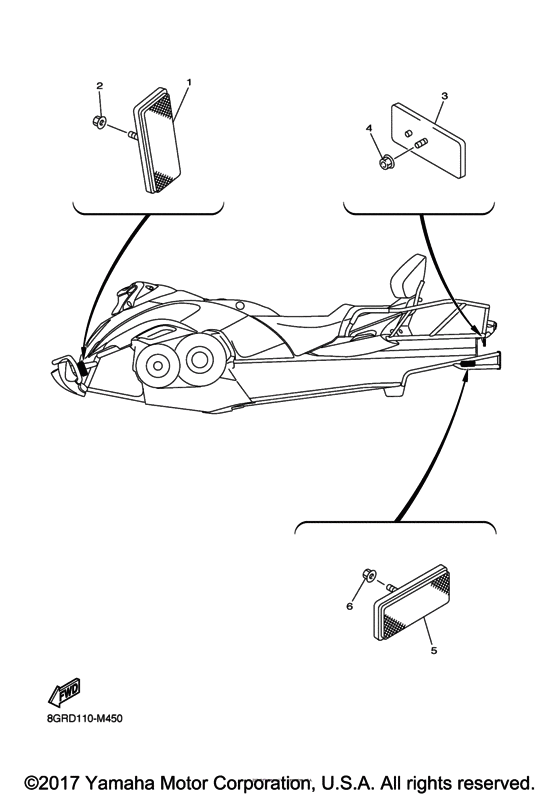 2
1
3
4
6
5
FWD
8GRD110-M450
©2017 Yamaha Motor Corporation, U.S.A. All rights reserved.