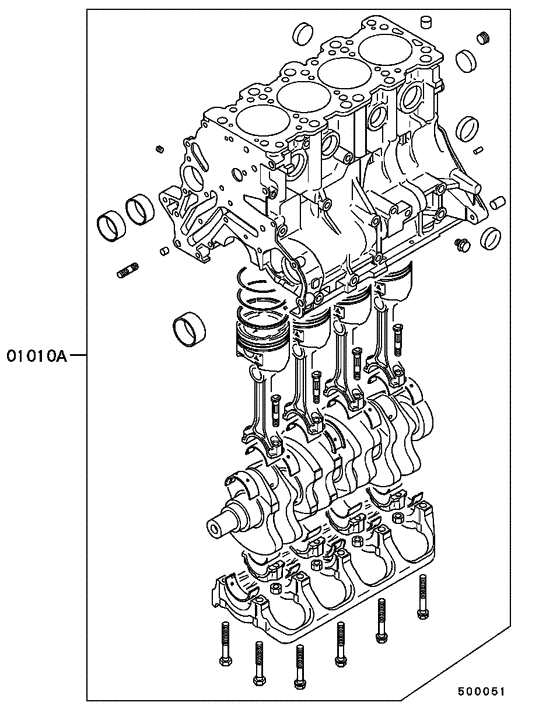 01010A

500051