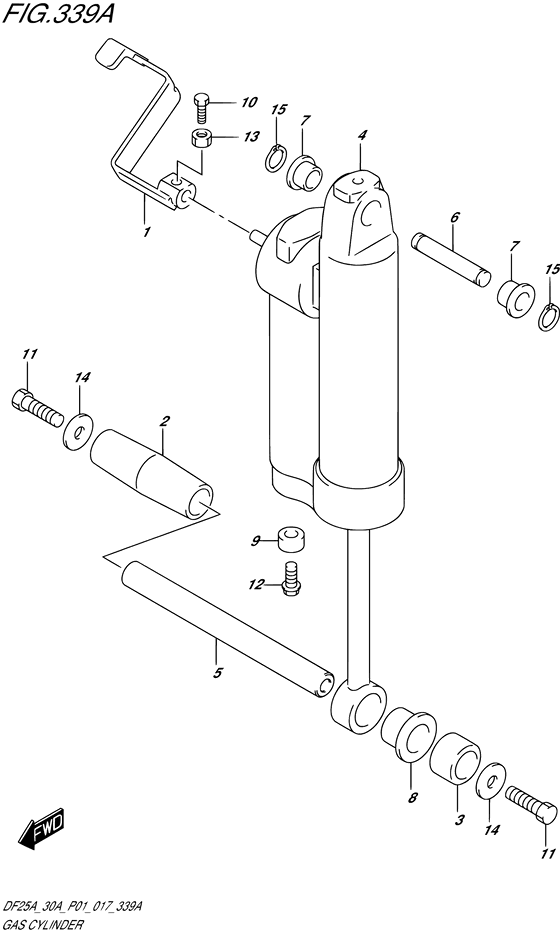 FIG.339A

10
15
7
4
13
1
6
7
15
11
14
2
9
12
5
8
3
14
11
FWD

DF25A_30A_P01_017_339A
GAS CYLINDER