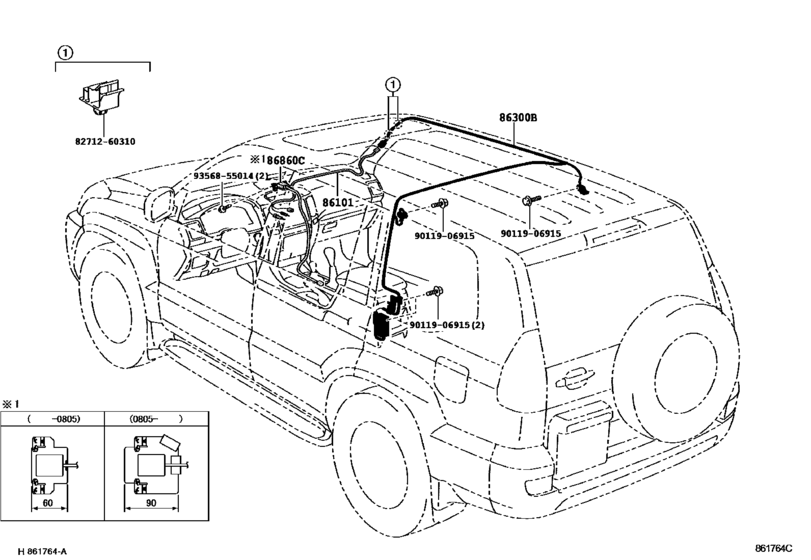 ①

82712-60310

①

86300B

※1 86860C

93568-55014 (2)

86101

90119-06915

90119-06915

90119-06915 (2)

※1

| ( -0805) | (0805- ) |
|---|---|
| 60 | 90 |

H 861764-A

861764C