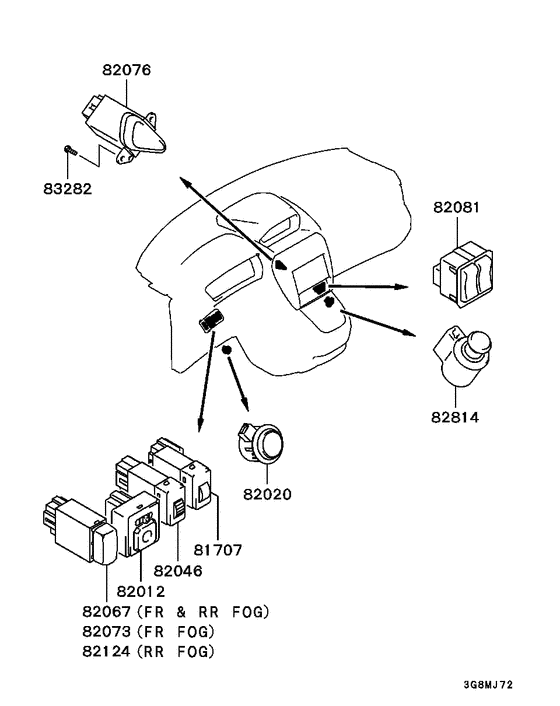 82076

83282

82081

82814

82020

81707

82046

82012

82067 (FR & RR FOG)
82073 (FR FOG)
82124 (RR FOG)

3G8MJ72