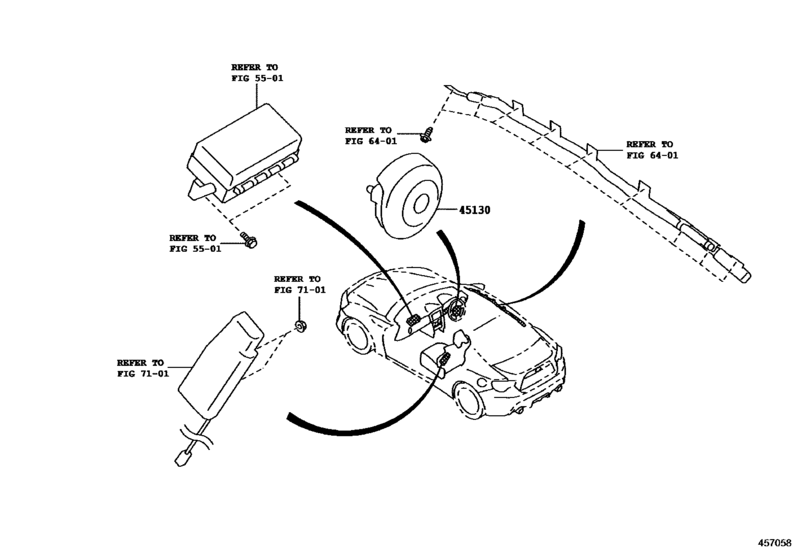 REFER TO
FIG 55-01

REFER TO
FIG 64-01

REFER TO
FIG 64-01

45130

REFER TO
FIG 55-01

REFER TO
FIG 71-01

REFER TO
FIG 71-01

457058