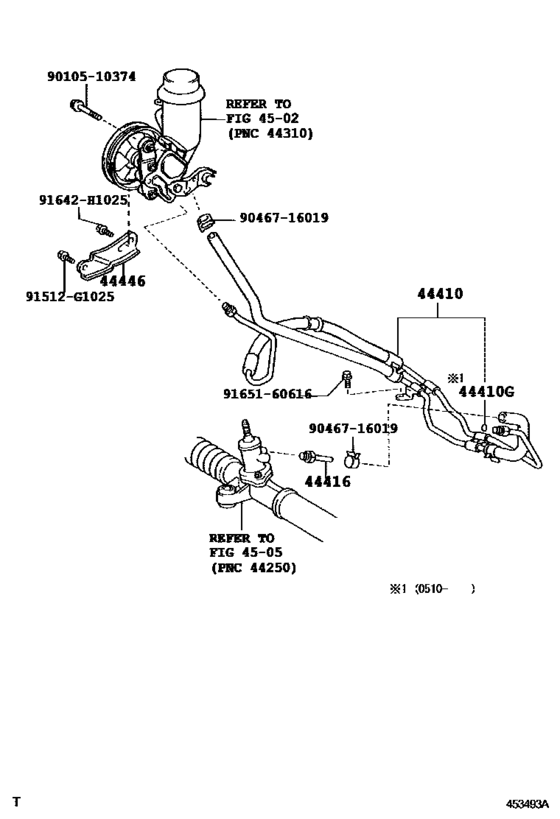 90105-10374

REFER TO
FIG 45-02
(PNC 44310)

91642-H1025

90467-16019

44446

91512-G1025

44410

※1

44410G

91651-60616

90467-16019

44416

REFER TO
FIG 45-05
(PNC 44250)

※1 (0510- )

T

453493A