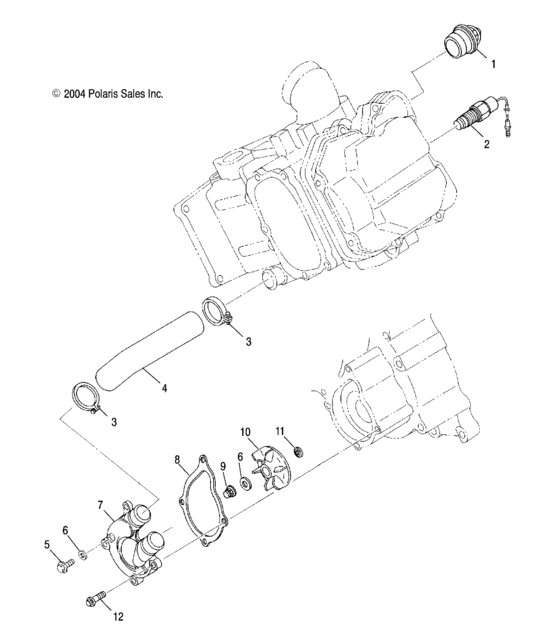 © 2004 Polaris Sales Inc.

1

2

3

4

3

10

11

8

9

6

7

6

5

12