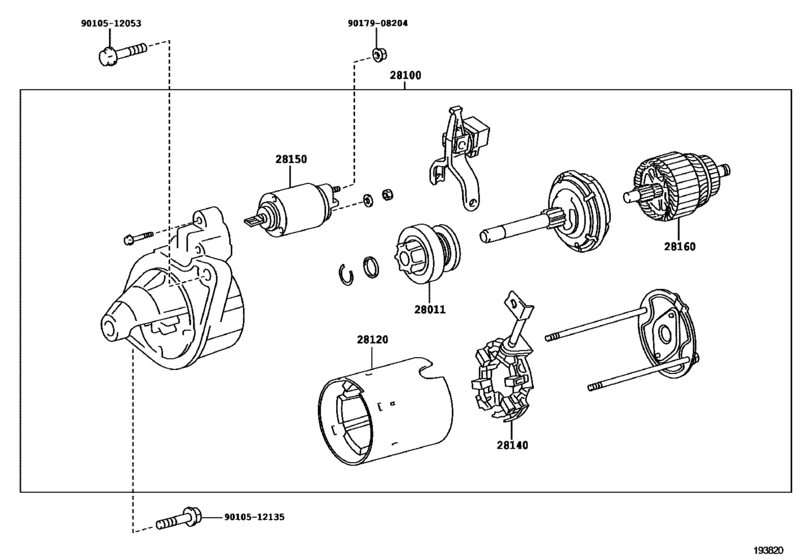 90105-12053

90179-08204

28100

28150

28160

28011

28120

28140

90105-12135

193820