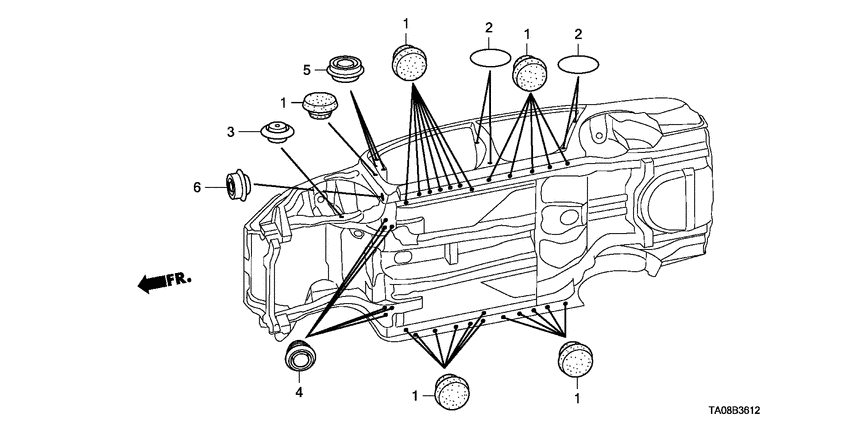 1
2
1
2
5
1
3
6
FR.
4
1
1
TA08B3612