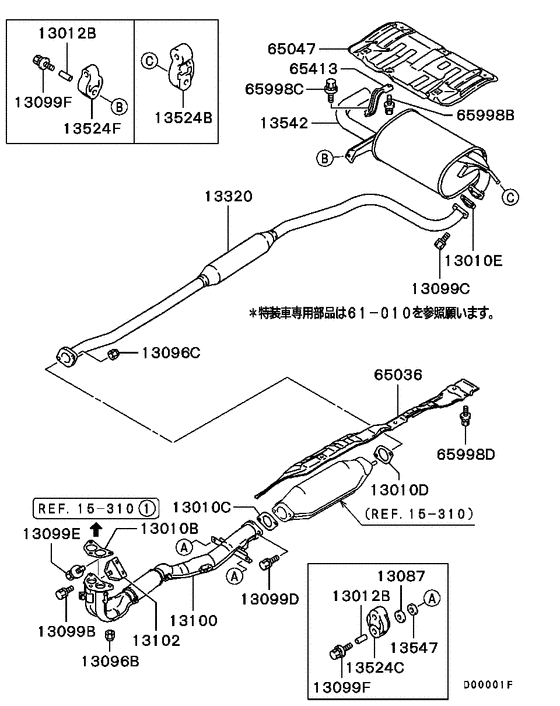 13012B
13099F
13524F
B
C
13524B

65047
65413
65998C
65998B
13542
B
C
13320
13010E
13099C
＊特装車専用部品は61－010を参照願います。
13096C

65036
65998D
13010D
REF. 15-310 ①
13010C
(REF. 15-310)
13099E
13010B
A
A
13099D
13099B
13102
13100
13096B
13087
13012B
A
13547
13524C
13099F
D00001F