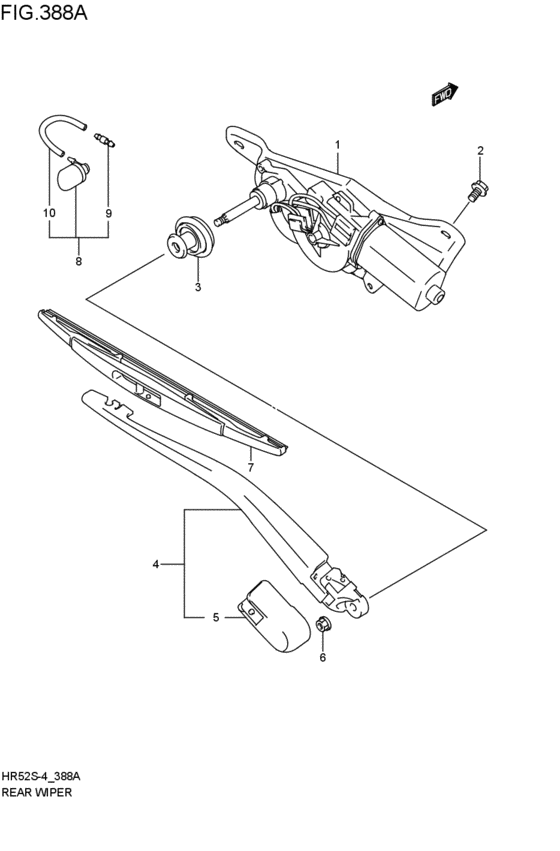 FIG.388A

FWD

1

2

10

9

8

3

7

4

5

6

HR52S-4_388A
REAR WIPER