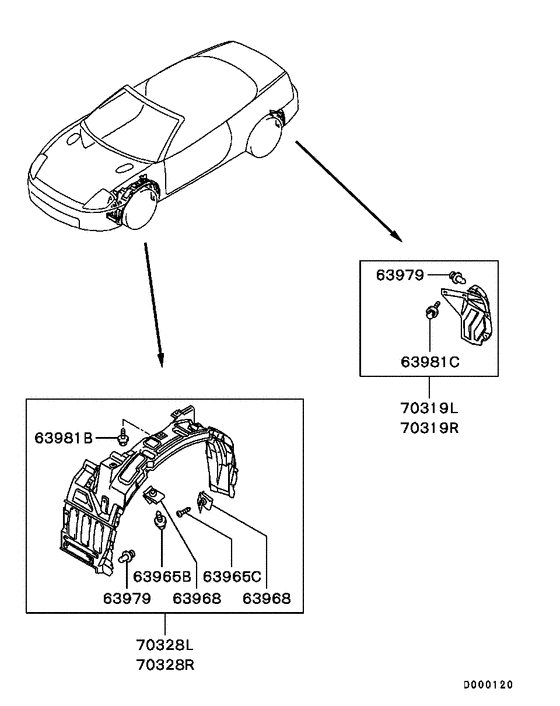 63979
63981C
70319L
70319R
63981B
63965B
63965C
63979
63968
63968
70328L
70328R
D000120