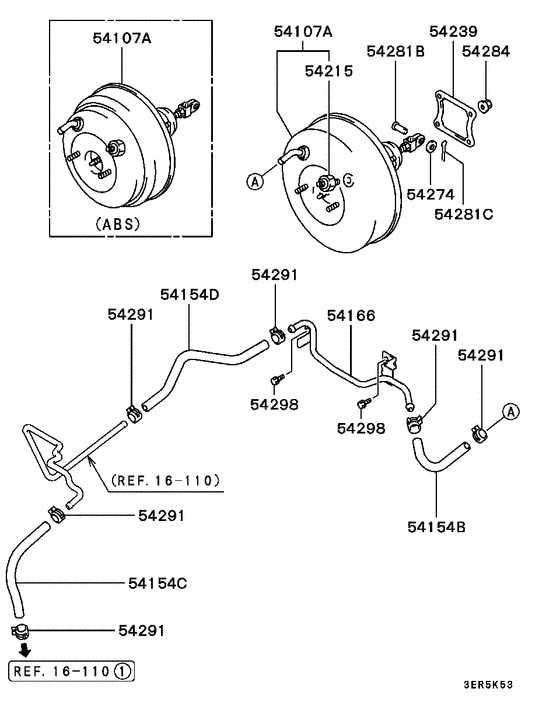 54107A

(ABS)

54107A
54215
54281B
54239
54284
A
54274
54281C

54291
54154D
54291
54166
54291
54291
54298
54298
A
(REF. 16-110)
54291
54154B
54154C
54291
REF. 16-110 ①

3ER5K53