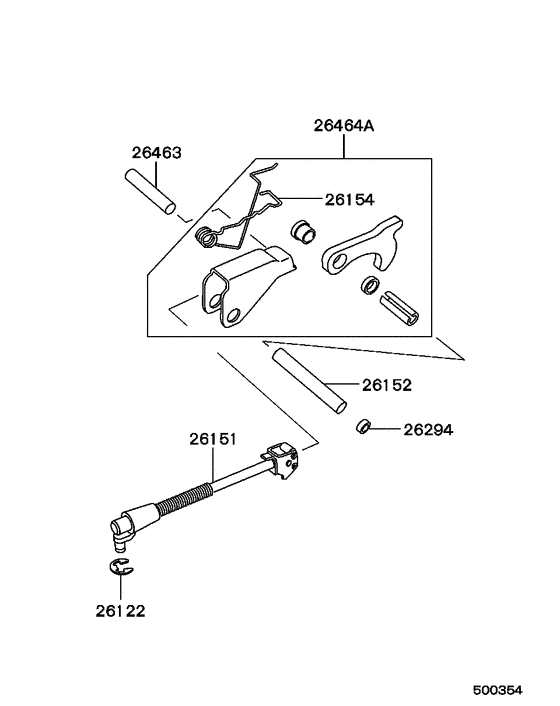 26464A
26463
26154
26152
26294
26151
26122
500354