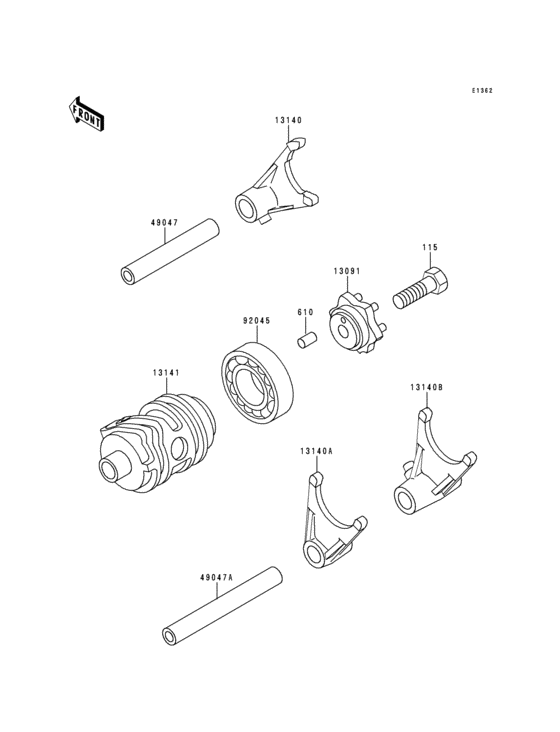 E1362

FRONT

13140

49047

115

13091

610

92045

13141

13140B

13140A

49047A