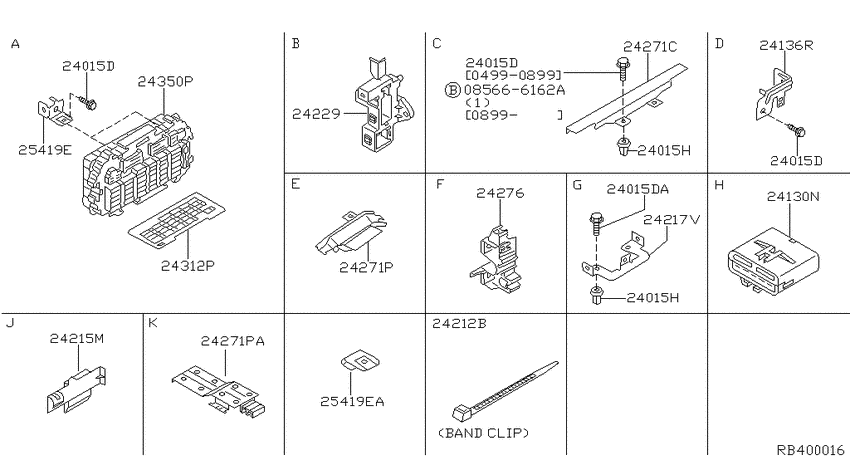 A
24015D
24350P
25419E
24312P

B
24229

C
24015D
[0499-0899]
Ⓑ 08566-6162A
(1)
[0899- ]
24271C
24015H

D
24136R
24015D

E
24271P

F
24276

G
24015DA
24217V
24015H

H
24130N

J
24215M

K
24271PA

25419EA

24212B
(BAND CLIP)

RB400016