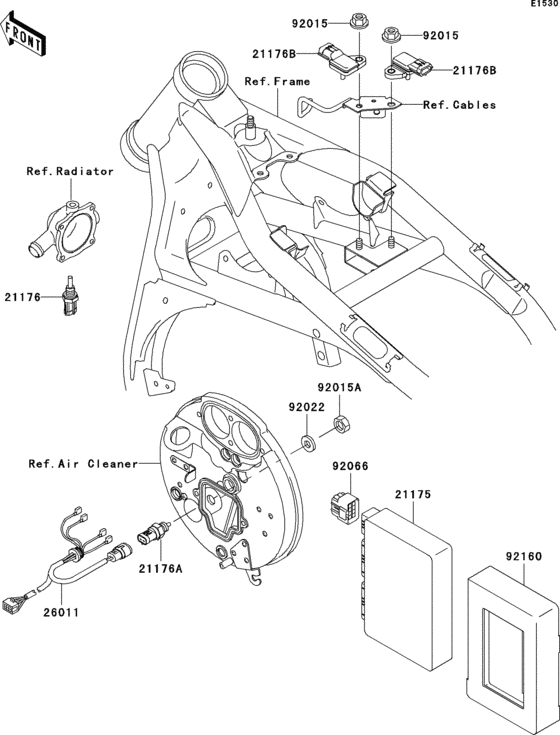 E1530

FRONT

92015
92015
21176B
21176B
Ref.Frame
Ref.Cables
Ref.Radiator
21176
92015A
92022
Ref.Air Cleaner
92066
21175
92160
21176A
26011