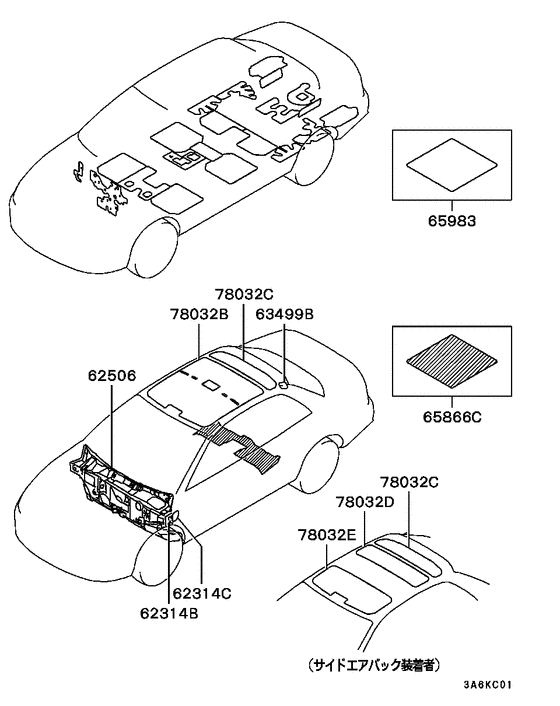 65983

78032C
78032B
63499B
62506

65866C

78032C
78032D
78032E

62314C
62314B

（サイドエアバック装着者）

3A6KC01