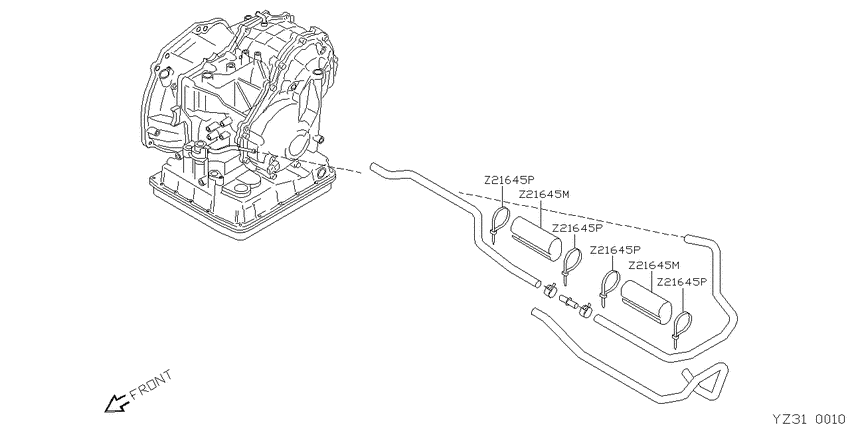 Z21645P
Z21645M
Z21645P
Z21645P
Z21645M
Z21645P
FRONT
YZ31 0010