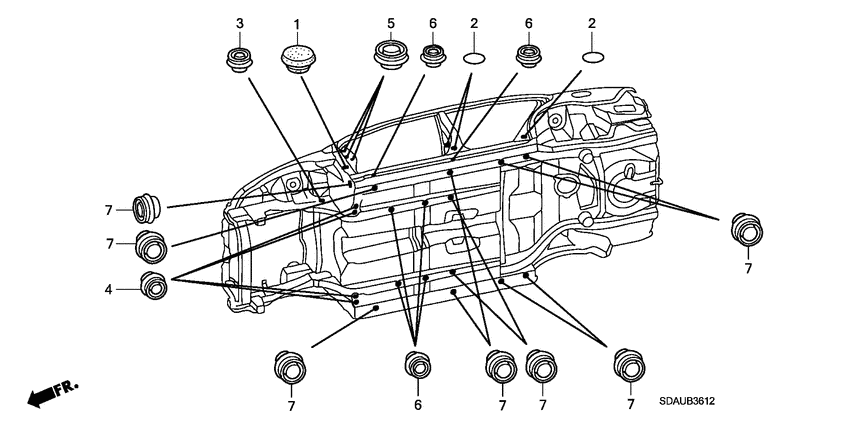 3
1
5
6
2
6
2
7
7
4
7
7
6
7
7
7
FR.
SDAUB3612