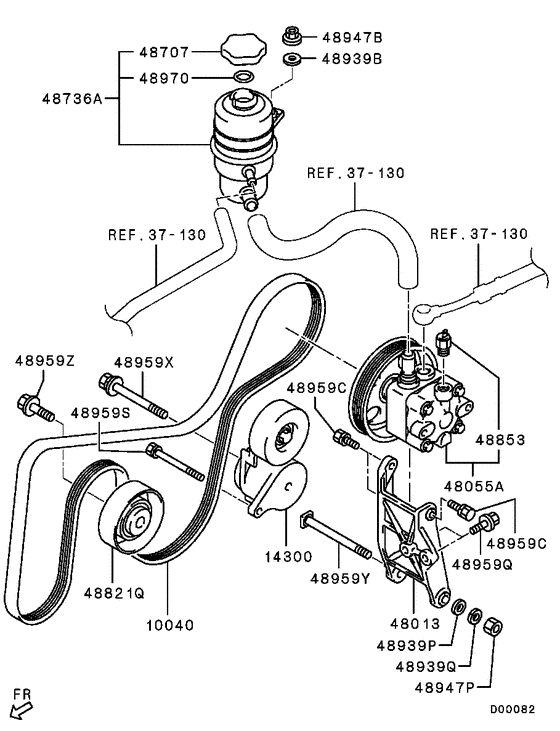 48707
48970
48736A
48947B
48939B
REF. 37-130
REF. 37-130
REF. 37-130
48959Z
48959X
48959S
48959C
48853
48055A
48959C
48959Q
14300
48959Y
48821Q
10040
48013
48939P
48939Q
48947P
FR
D00082