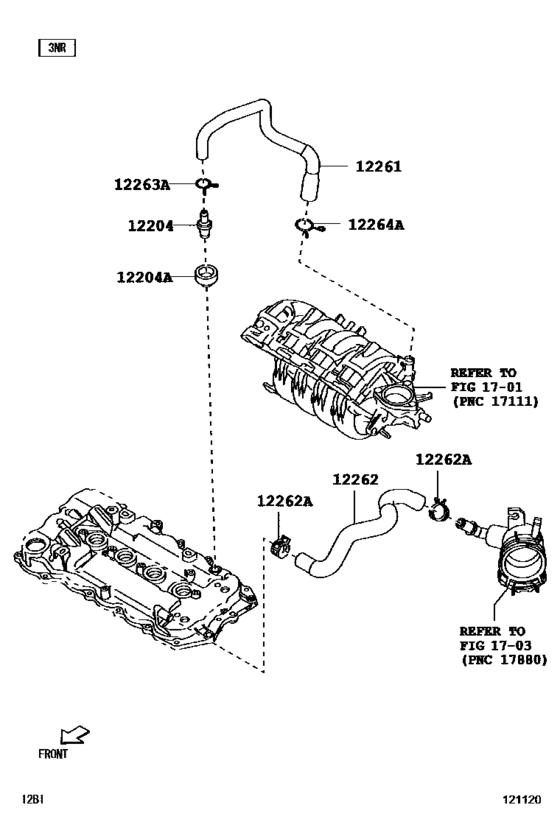 3NR

12261

12263A

12204

12264A

12204A

REFER TO
FIG 17-01
(PNC 17111)

12262A

12262

12262A

REFER TO
FIG 17-03
(PNC 17880)

FRONT

12B1

121120