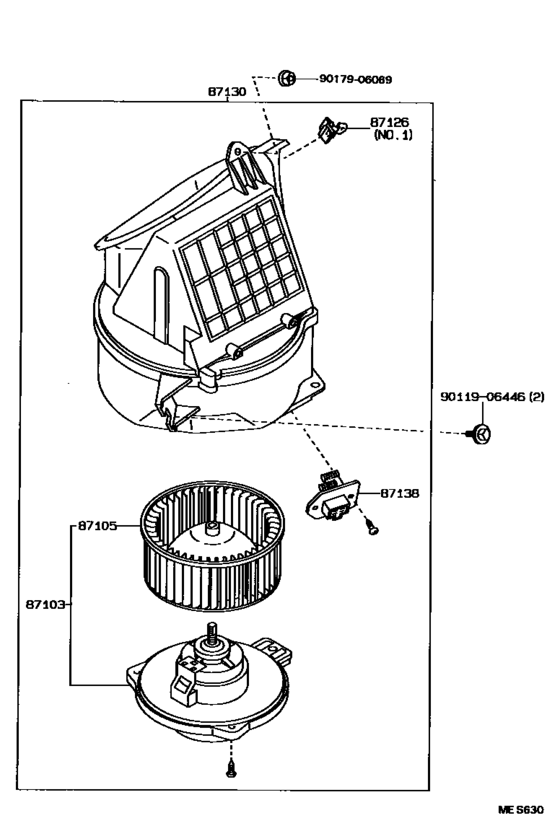 90179-06069
87130
87126
(NO. 1)
90119-06446 (2)
87138
87105
87103
ME S630