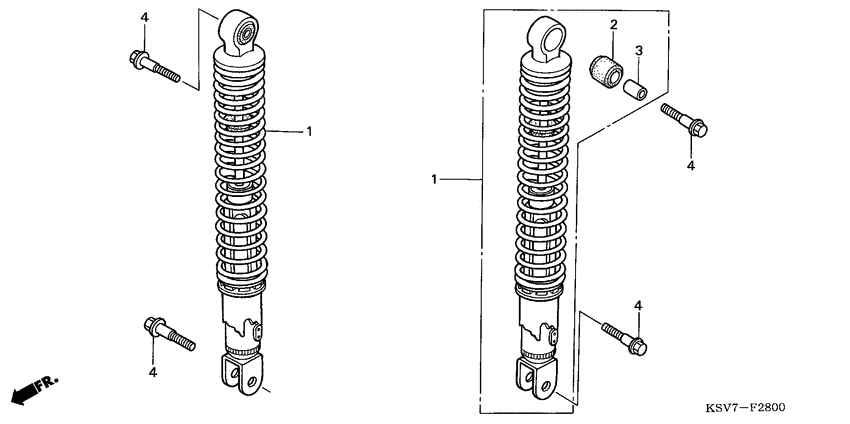 4
1
4
FR.
2
3
4
1
4
KSV7—F2800