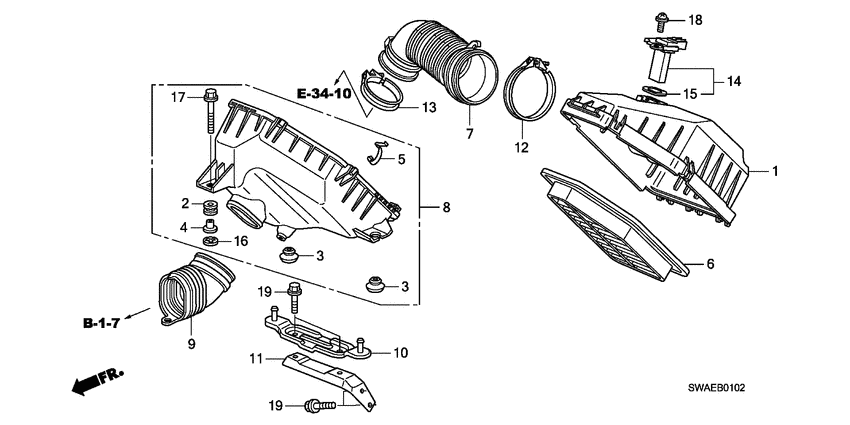 18
14
15
E-34-10
13
7
12
1
17
5
8
2
4
16
3
3
6
19
B-1-7
9
10
11
19
FR.
SWAEB0102