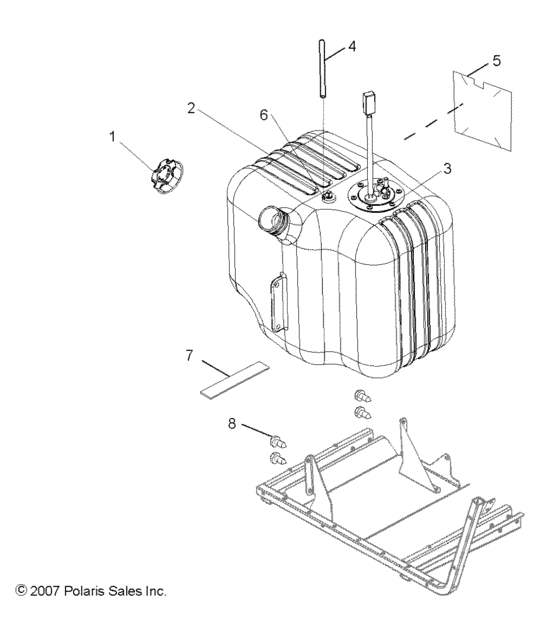 4
5
2
6
1
3
7
8
© 2007 Polaris Sales Inc.