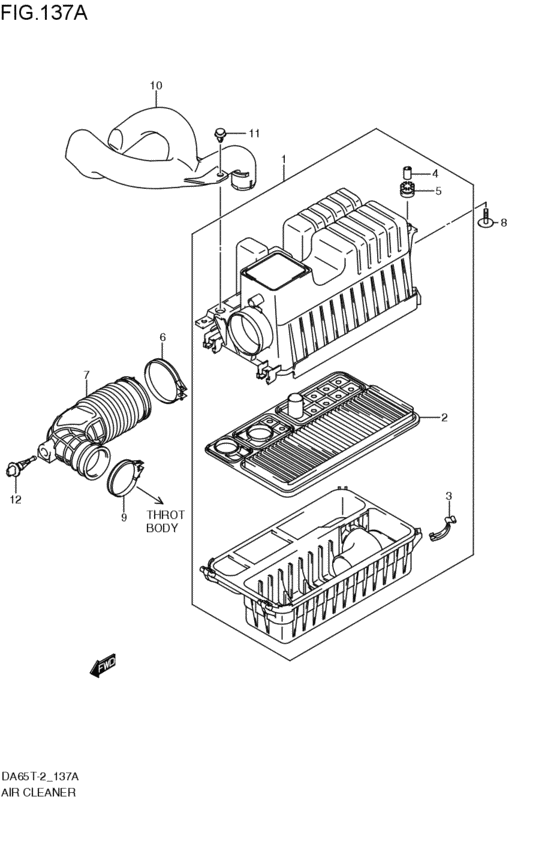 FIG.137A

10
11
1
4
5
8
6
7
2
12
9
THROT BODY
3
FWD

DA65T-2_137A
AIR CLEANER