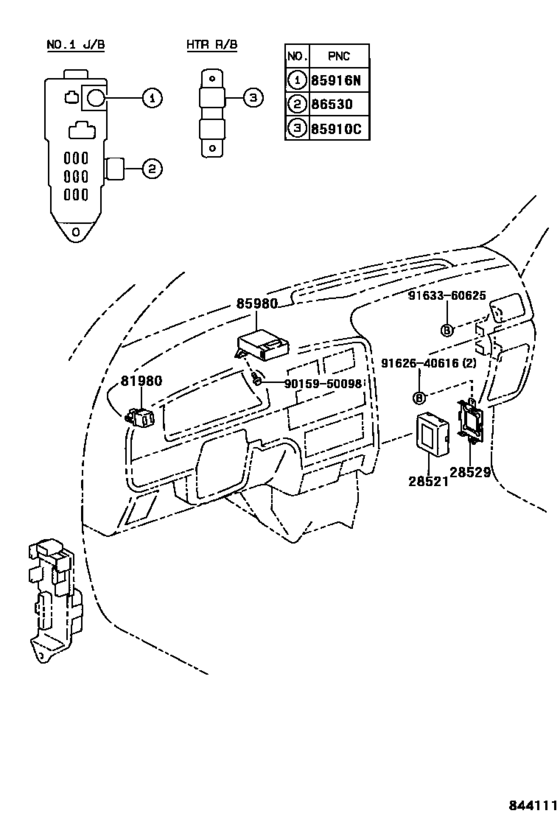 NO.1 J/B

1

2

HTR R/B

3

| NO. | PNC |
|---|---|
| 1 | 85916N |
| 2 | 86530 |
| 3 | 85910C |

85980

91633-60625

B

91626-40616 (2)

B

81980

90159-50098

28521

28529

844111