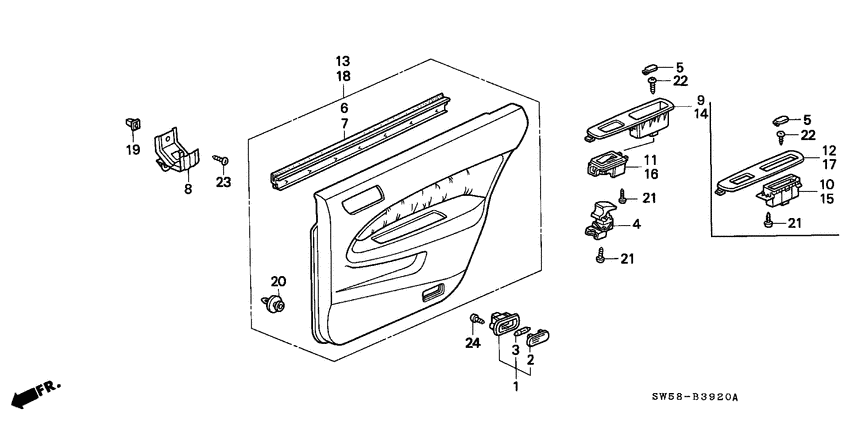 13
18
6
7
19
8
23
20
5
22
9
14
11
16
21
4
21
5
22
12
17
10
15
21
24
3
2
1
FR.
SW58-B3920A