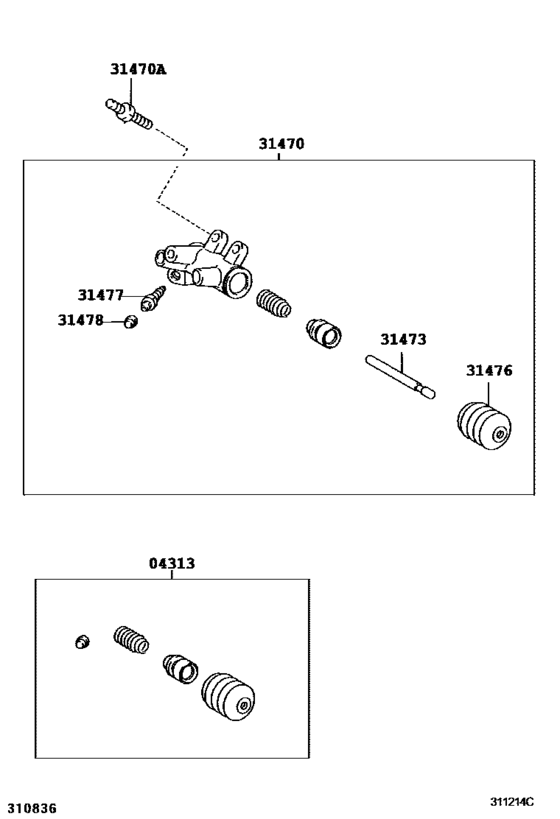 31470A

31470

31477

31478

31473

31476

04313

310836

311214C