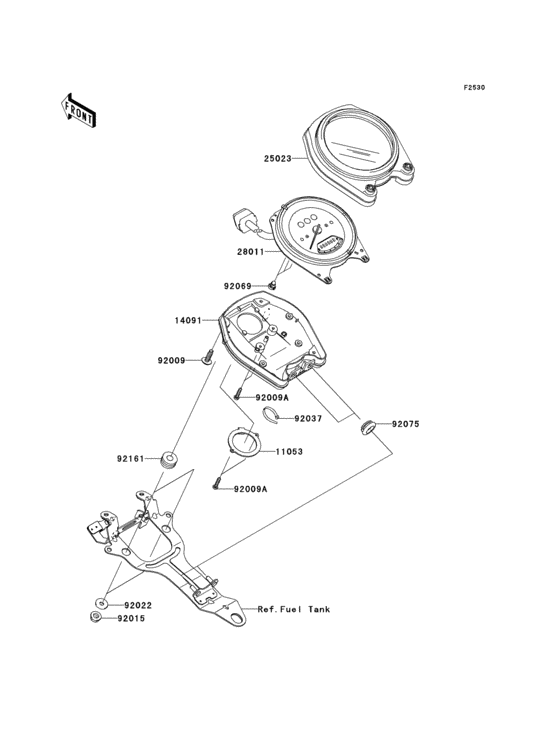 F2530

FRONT

25023

28011

92069

14091

92009

92009A

92037

92075

92161

11053

92009A

92022

92015

Ref.Fuel Tank