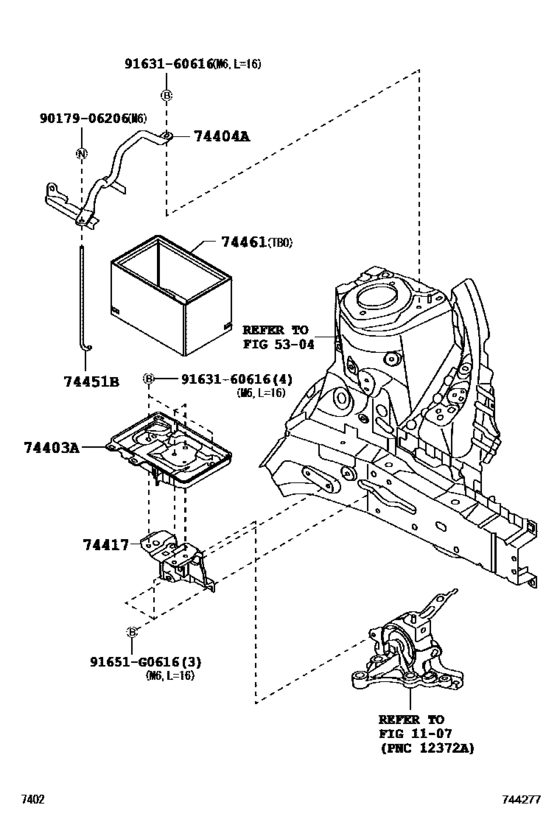 91631-60616(M6, L=16)

B

90179-06206(M6)

N

74404A

74461(TB0)

REFER TO
FIG 53-04

74451B

B 91631-60616(4)
(M6, L=16)

74403A

74417

B

91651-G0616(3)
(M6, L=16)

REFER TO
FIG 11-07
(PNC 12372A)

7402

744277