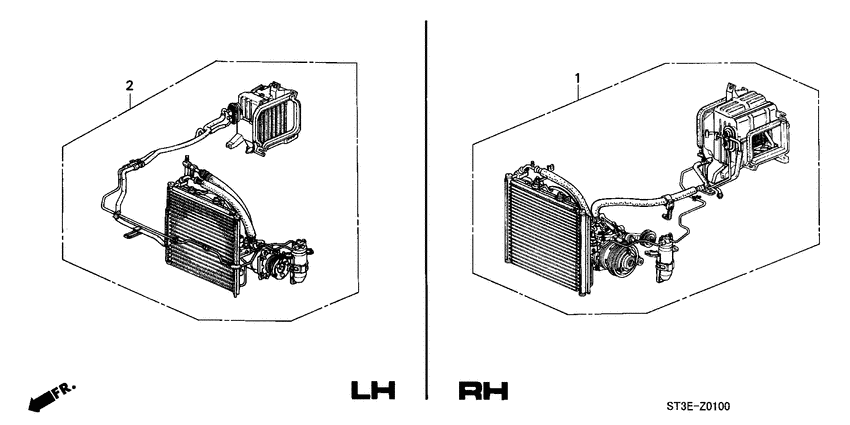 2

1

FR.

LH

RH

ST3E-Z0100