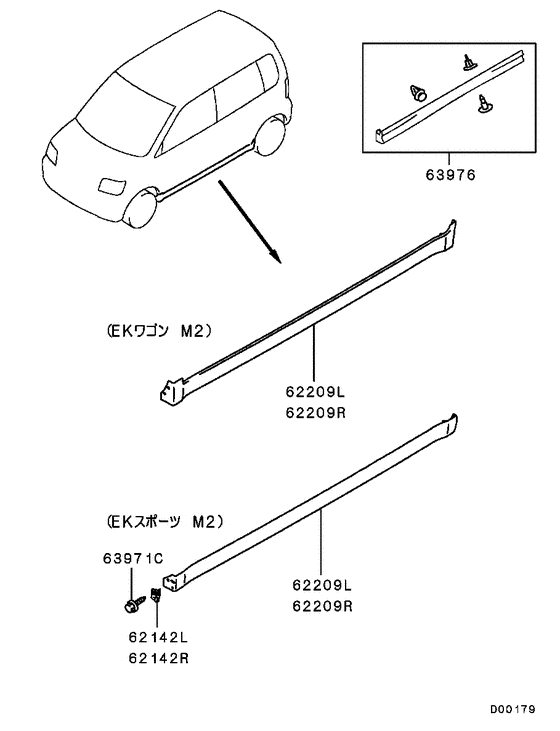 63976

(EKワゴン M2)

62209L
62209R

(EKスポーツ M2)

63971C

62209L
62209R

62142L
62142R

D00179