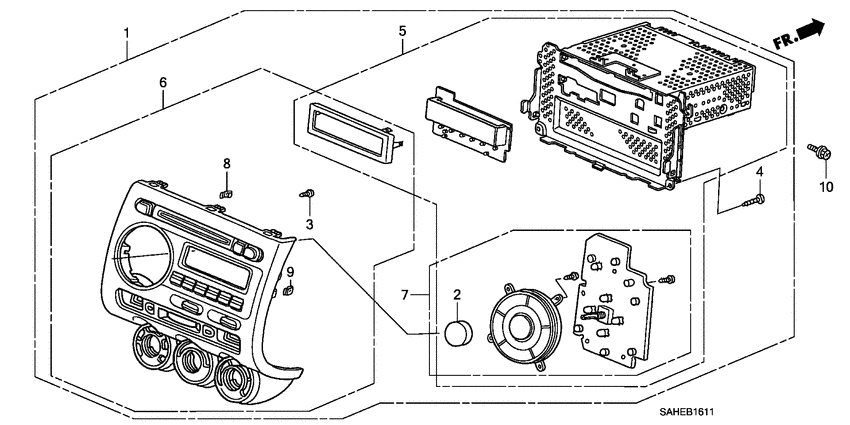 1
5
FR.
6
8
3
4
10
9
7
2
SAHEB1611