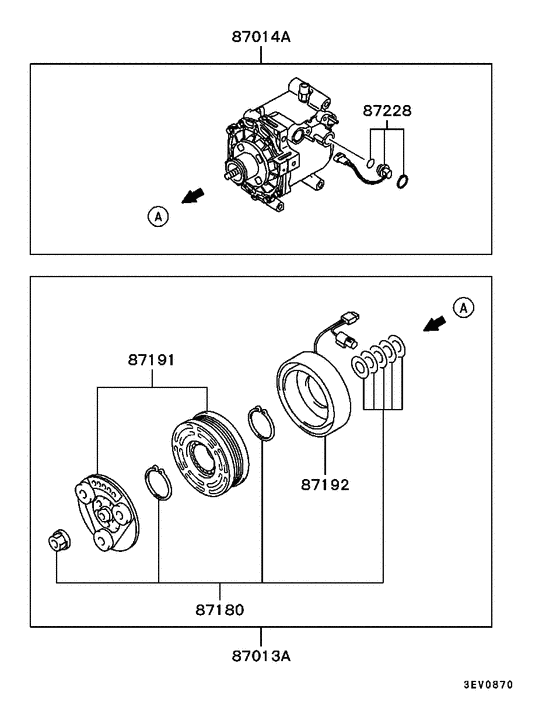 87014A

87228

A

A

87191

87192

87180

87013A

3EV0870