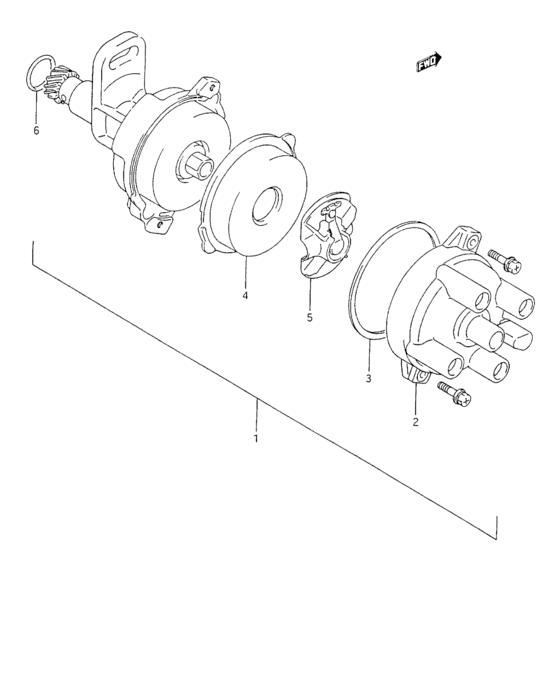 FWD

6

4

5

3

2

1