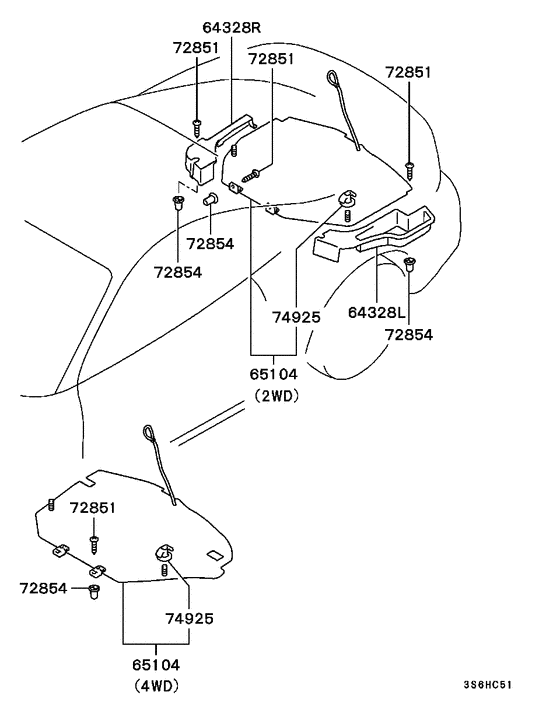 64328R
72851
72851
72851
72854
72854
74925
64328L
72854
65104
(2WD)
72851
72854
74925
65104
(4WD)
3S6HC51