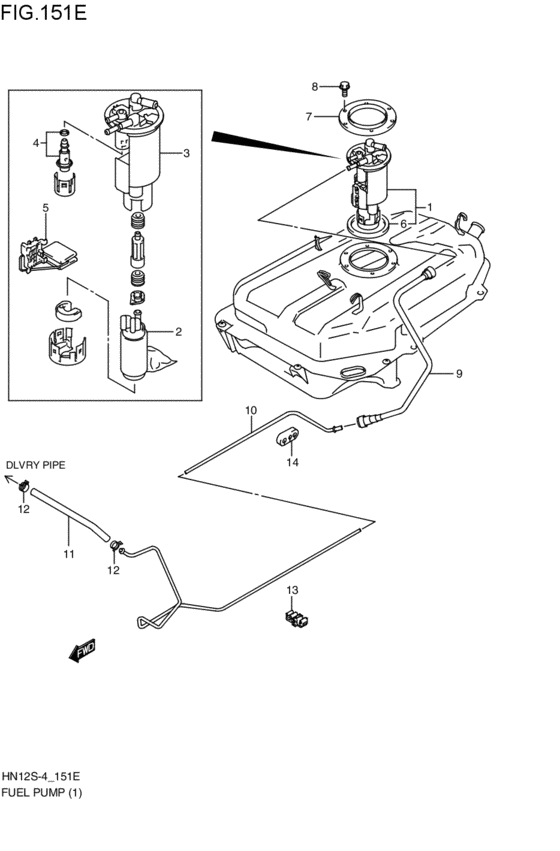 FIG.151E

8
7
4
3
1
6
5
2
9
10
14
DLVRY PIPE
12
11
12
13
FWD

HN12S-4_151E
FUEL PUMP (1)