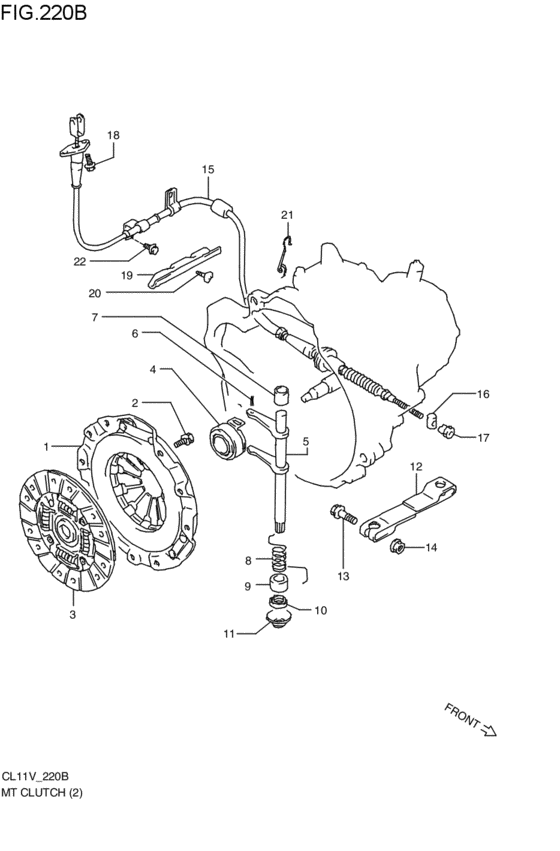 FIG.220B

18
15
21
22
19
20
7
6
4
2
1
5
16
17
12
14
13
8
9
10
11
3

FRONT

CL11V_220B
MT CLUTCH (2)