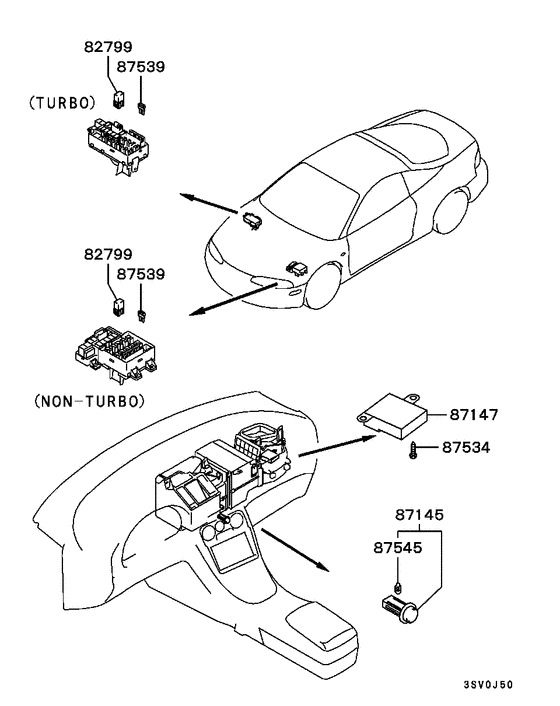 82799
87539
(TURBO)

82799
87539
(NON-TURBO)

87147
87534

87145
87545

3SV0J50