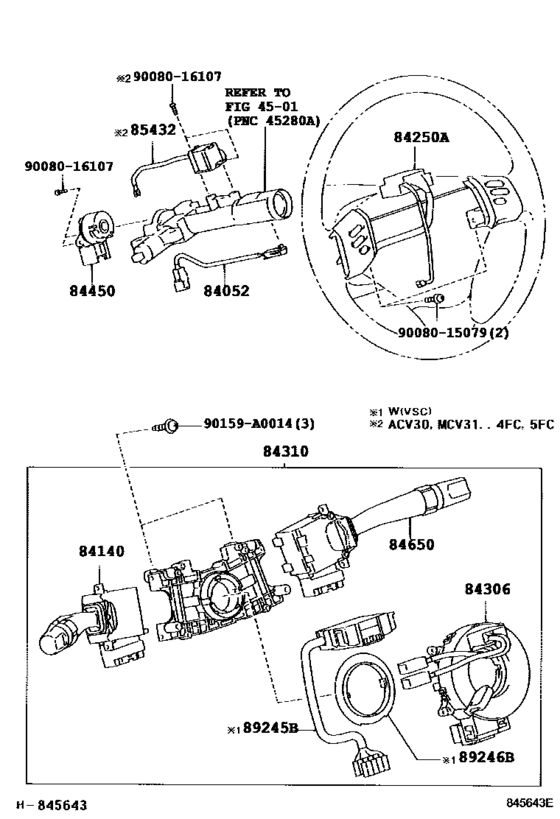 ※2 90080-16107

REFER TO FIG 45-01 (PNC 45280A)

※2 85432

90080-16107

84250A

84450

84052

90080-15079(2)

90159-A0014(3)

※1 W(VSC)
※2 ACV30, MCV31. . 4FC, 5FC

84310

84140

84650

84306

※1 89245B

※1 89246B

H-845643

845643E