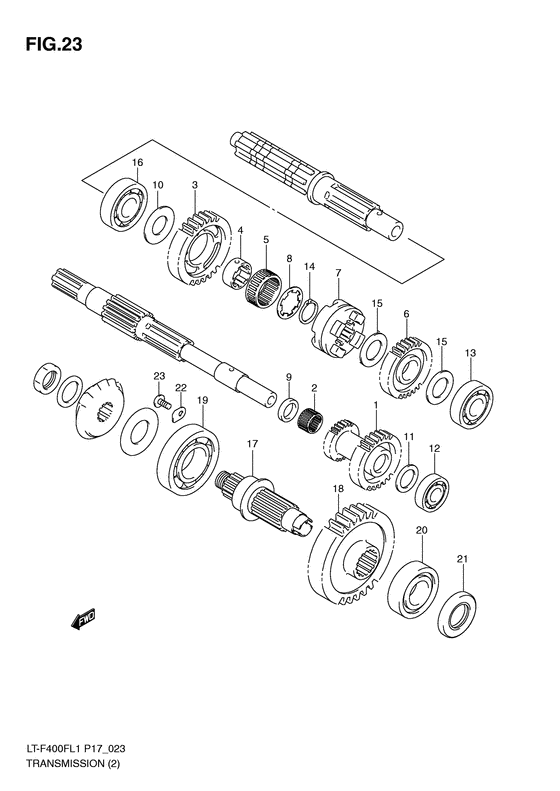 FIG.23

16
10
3
4
5
8
14
7
15
6
15
13
23
22
19
9
2
1
11
12
17
18
20
21
FWD

LT-F400FL1 P17_023
TRANSMISSION (2)