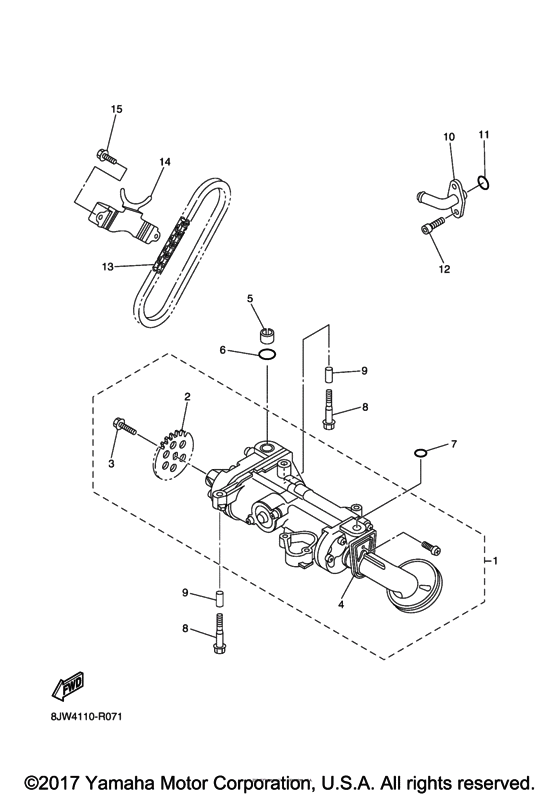 15
14
13
10
11
12
5
6
9
8
2
3
7
1
4
9
8
FWD
8JW4110-R071
©2017 Yamaha Motor Corporation, U.S.A. All rights reserved.