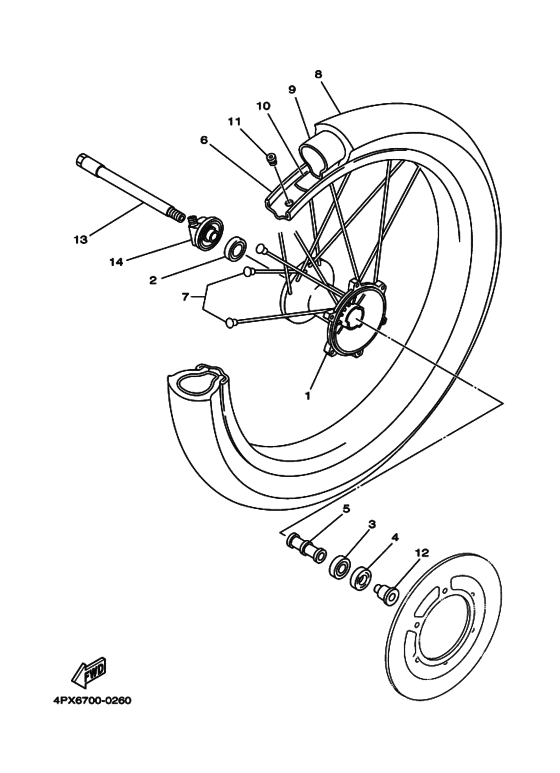 8
9
10
11
6
13
14
2
7
1
5
3
4
12
FWD
4PX6700-0260