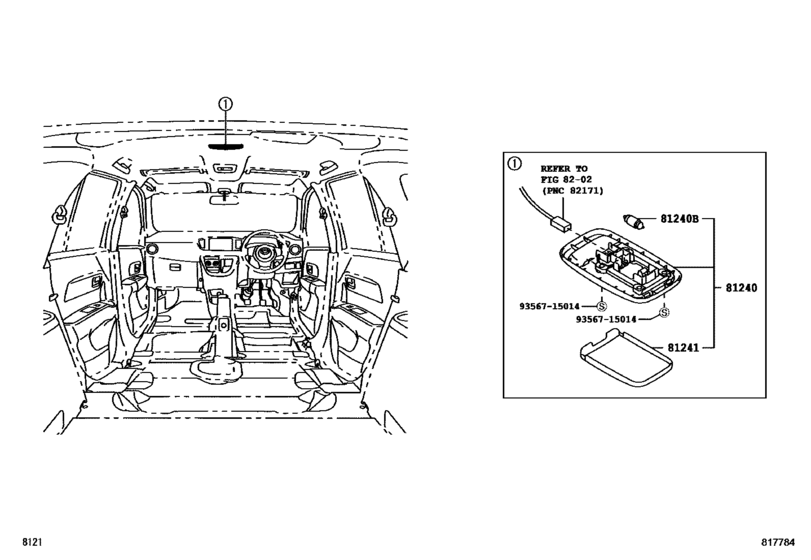 ①

①
REFER TO
FIG 82-02
(PNC 82171)

81240B

81240

93567-15014 Ⓢ

93567-15014 Ⓢ

81241

8121

817784